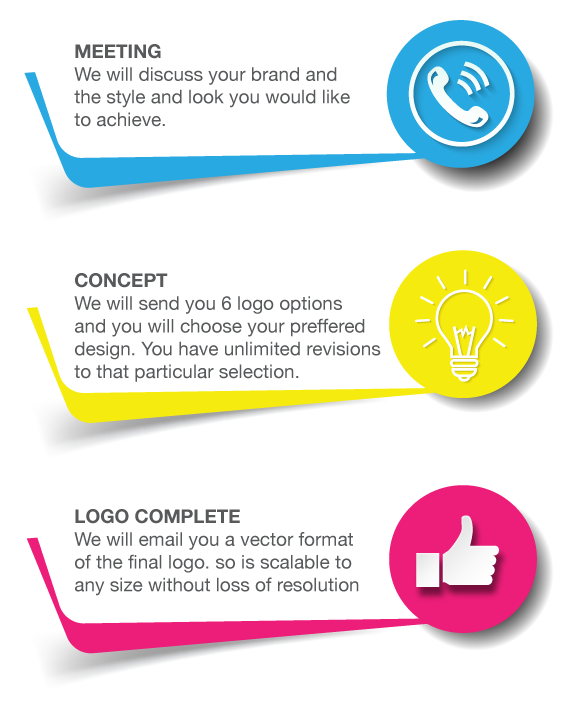 MEETING
We will discuss your brand and the style and look you would like to achieve.

CONCEPT
We will send you 6 logo options and you will choose your preffered design. You have unlimited revisions to that particular selection.

LOGO COMPLETE
We will email you a vector format of the final logo. so is scalable to any size without loss of resolution