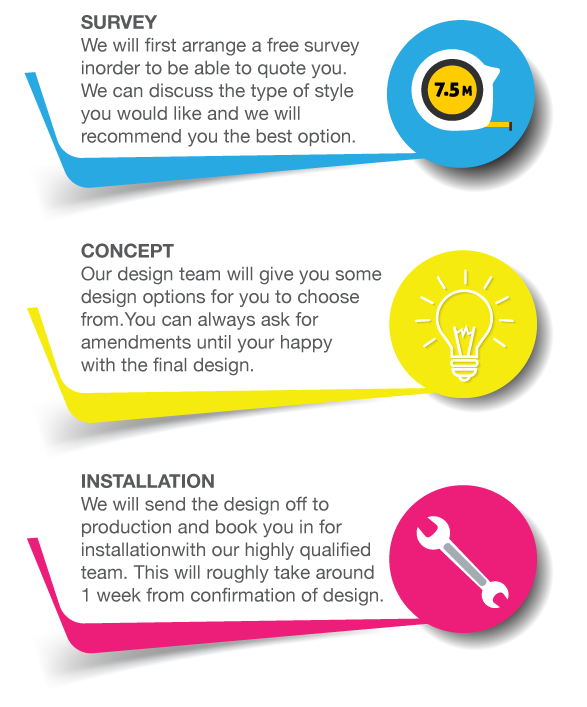 SURVEY
We will first arrange a free survey inorder to be able to quote you. We can discuss the type of style you would like and we will recommend you the best option.

7.5 M

CONCEPT
Our design team will give you some design options for you to choose from.You can always ask for amendments until your happy with the final design.

INSTALLATION
We will send the design off to production and book you in for installationwith our highly qualified team. This will roughly take around 1 week from confirmation of design.